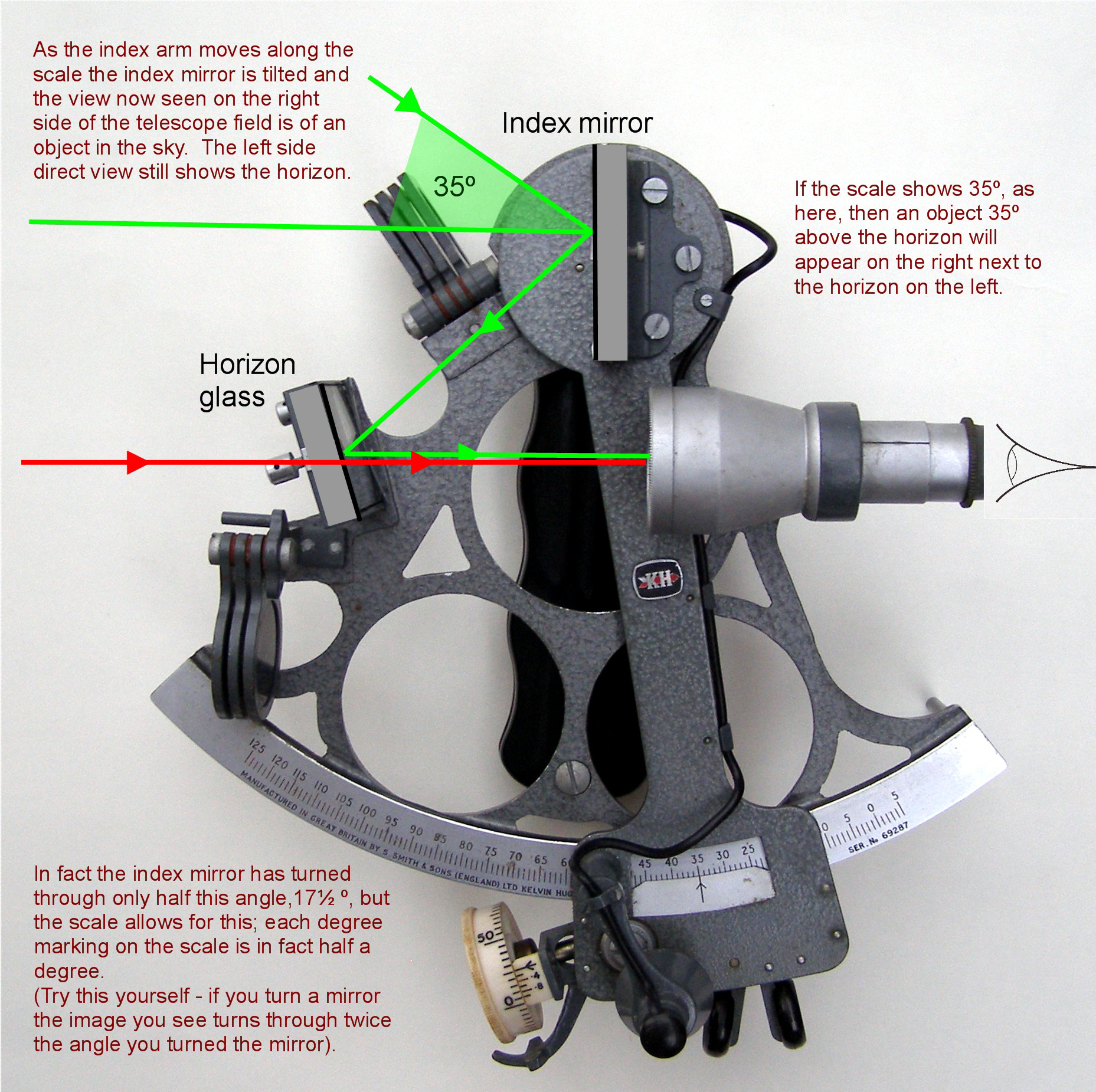 As the index arm moves along the scale the index mirror is tilted and the view now seen on the right side of the telescope field is of an object in the sky. The left side direct view still shows the horizon.

Index mirror

35º

If the scale shows 35º, as here, then an object 35º above the horizon will appear on the right next to the horizon on the left.

Horizon glass

KH

125 120 115 110 105 100 95 90 85 80 75 70 65 6

MANUFACTURED IN GREAT BRITAIN BY S. SMITH & SONS (ENGLAND) LTD KELVIN HUG

45 40 35 30 25

0 5 0 5

SER. № 69287

50

0

In fact the index mirror has turned through only half this angle,17½ º, but the scale allows for this; each degree marking on the scale is in fact half a degree.
(Try this yourself - if you turn a mirror the image you see turns through twice the angle you turned the mirror).